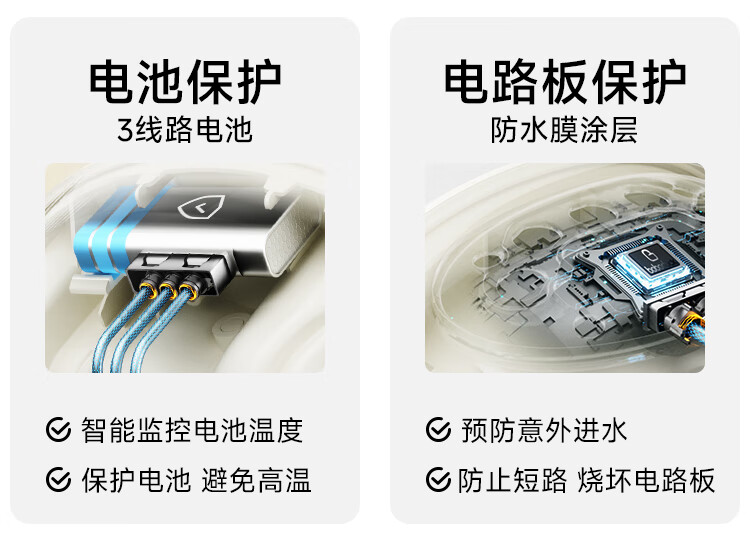 电池保护
3线路电池

智能监控电池温度

保护电池 避免高温

电路板保护
防水膜涂层

预防意外进水

防止短路 烧坏电路板